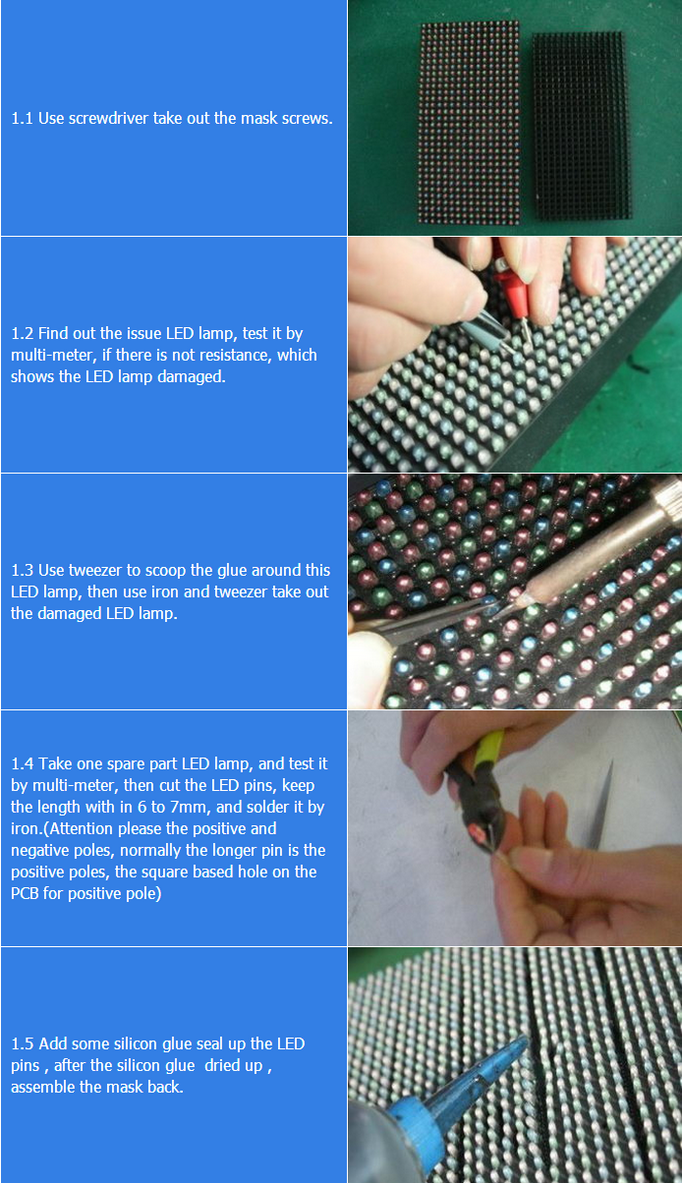 1.1 Use screwdriver take out the mask screws.

1.2 Find out the issue LED lamp, test it by multi-meter, if there is not resistance, which shows the LED lamp damaged.

1.3 Use tweezer to scoop the glue around this LED lamp, then use iron and tweezer take out the damaged LED lamp.

1.4 Take one spare part LED lamp, and test it by multi-meter, then cut the LED pins, keep the length with in 6 to 7mm, and solder it by iron.(Attention please the positive and negative poles, normally the longer pin is the positive poles, the square based hole on the PCB for positive pole)

1.5 Add some silicon glue seal up the LED pins , after the silicon glue dried up , assemble the mask back.